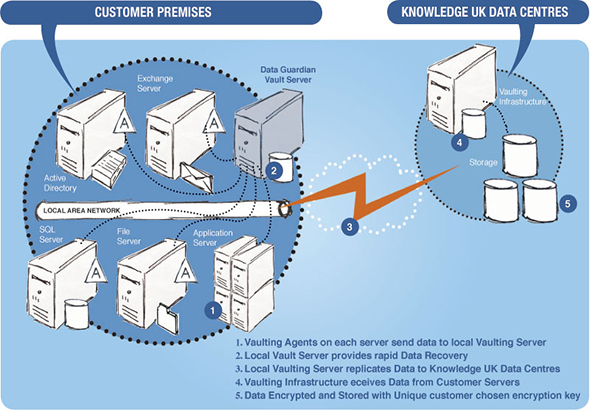 CUSTOMER PREMISES

KNOWLEDGE UK DATA CENTRES

Exchange Server

Data Guardian Vault Server

A

A

Active Directory

2

LOCAL AREA NETWORK

SQL Server

File Server

Application Server

A

A

1

3

Vaulting Infrastructure

4

Storage

5

1. Vaulting Agents on each server send data to local Vaulting Server
2. Local Vault Server provides rapid Data Recovery
3. Local Vaulting Server replicates Data to Knowledge UK Data Centres
4. Vaulting Infrastructure eceives Data from Customer Servers
5. Data Encrypted and Stored with Unique customer chosen encryption key